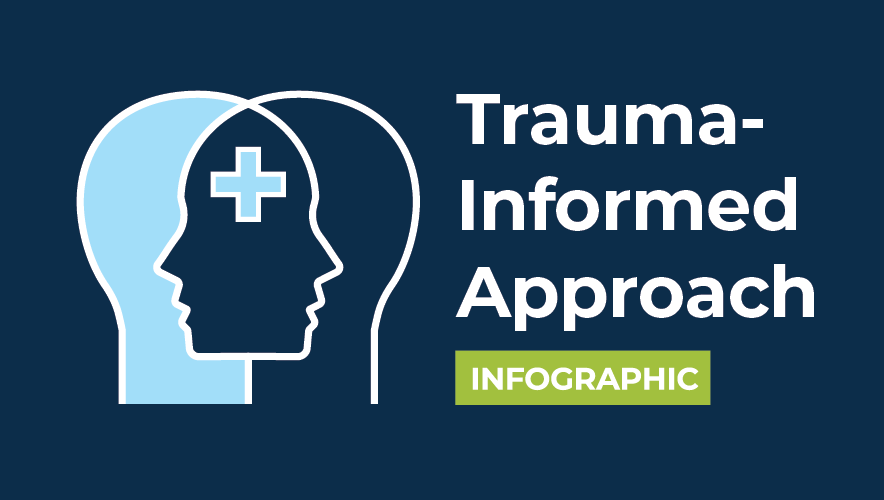 Trauma-Informed Approach

INFOGRAPHIC